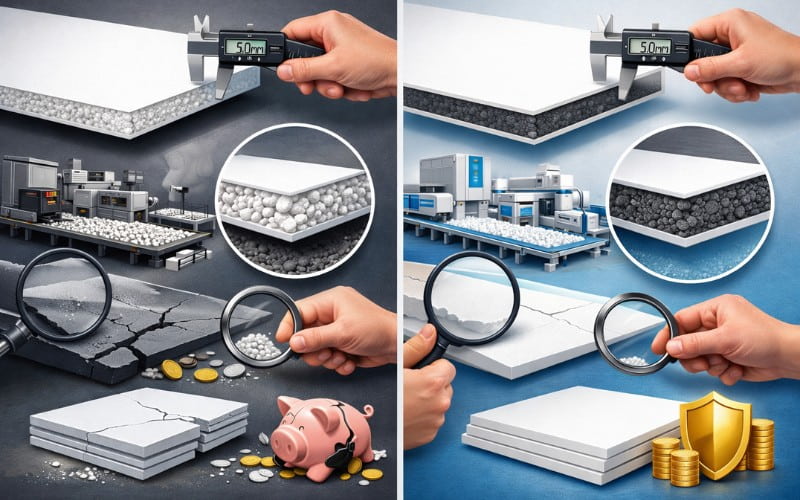 5.0mm

5.0mm